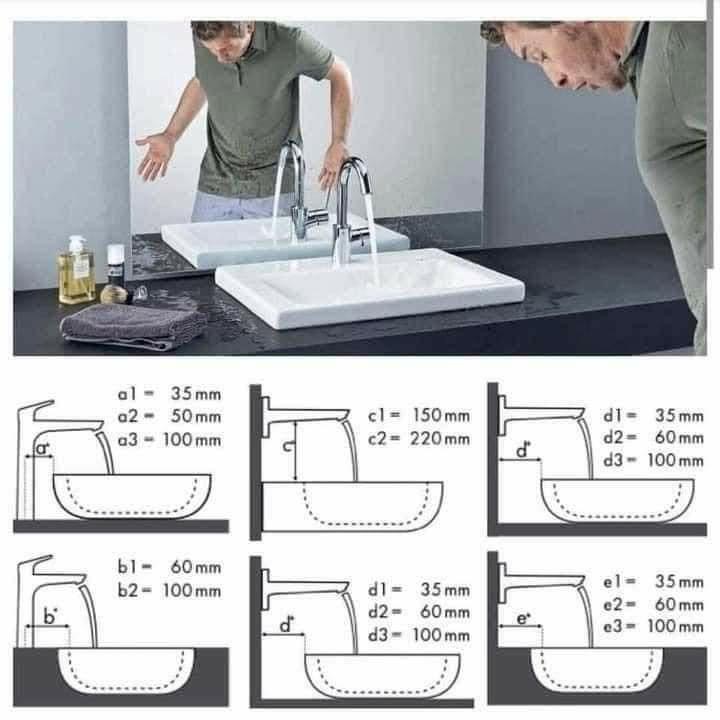 a1 = 35 mm
a2 = 50 mm
a3 = 100 mm
a*

c1 = 150 mm
c2 = 220 mm
c*

d1 = 35 mm
d2 = 60 mm
d3 = 100 mm
d*

b1 = 60 mm
b2 = 100 mm
b*

d1 = 35 mm
d2 = 60 mm
d3 = 100 mm
d*

e1 = 35 mm
e2 = 60 mm
e3 = 100 mm
e*