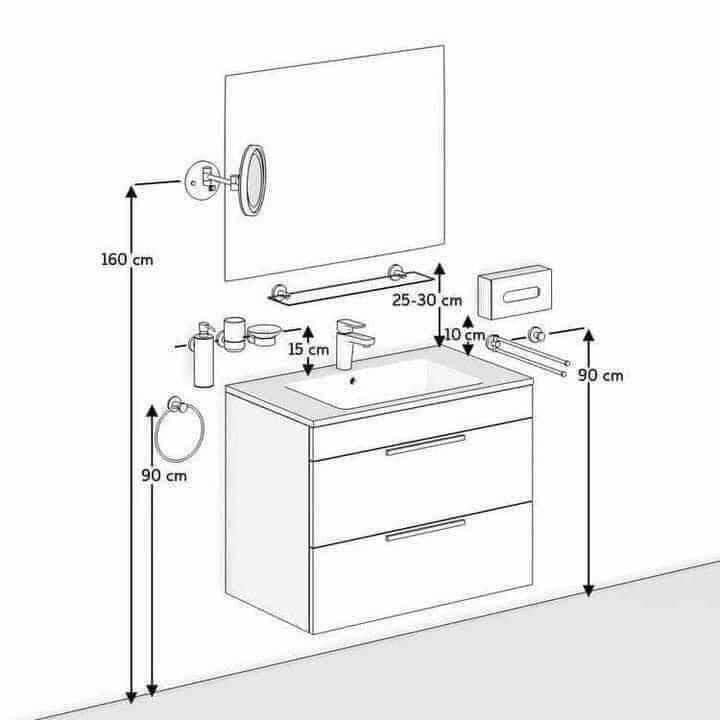 160 cm

25-30 cm

15 cm

10 cm

90 cm

90 cm