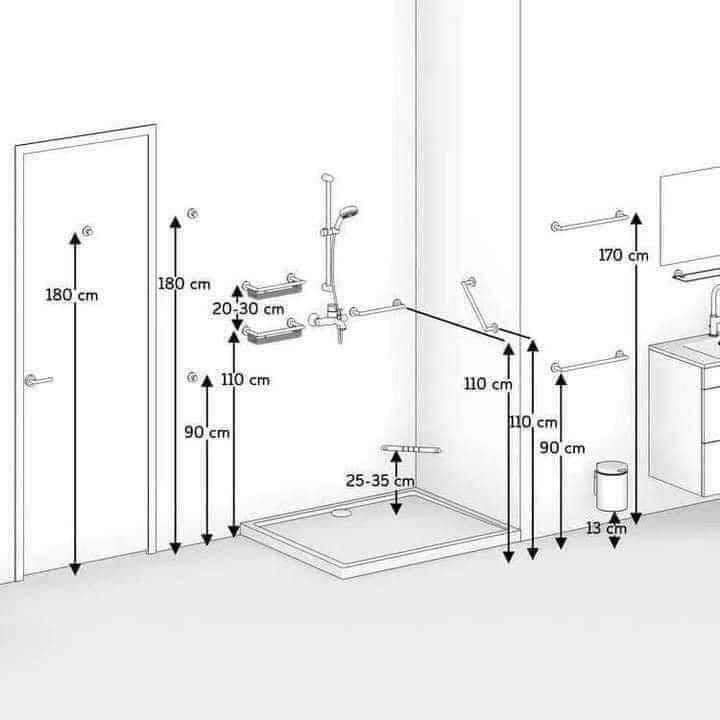 180 cm

180 cm

20-30 cm

110 cm

90 cm

25-35 cm

110 cm

110 cm

90 cm

170 cm

13 cm